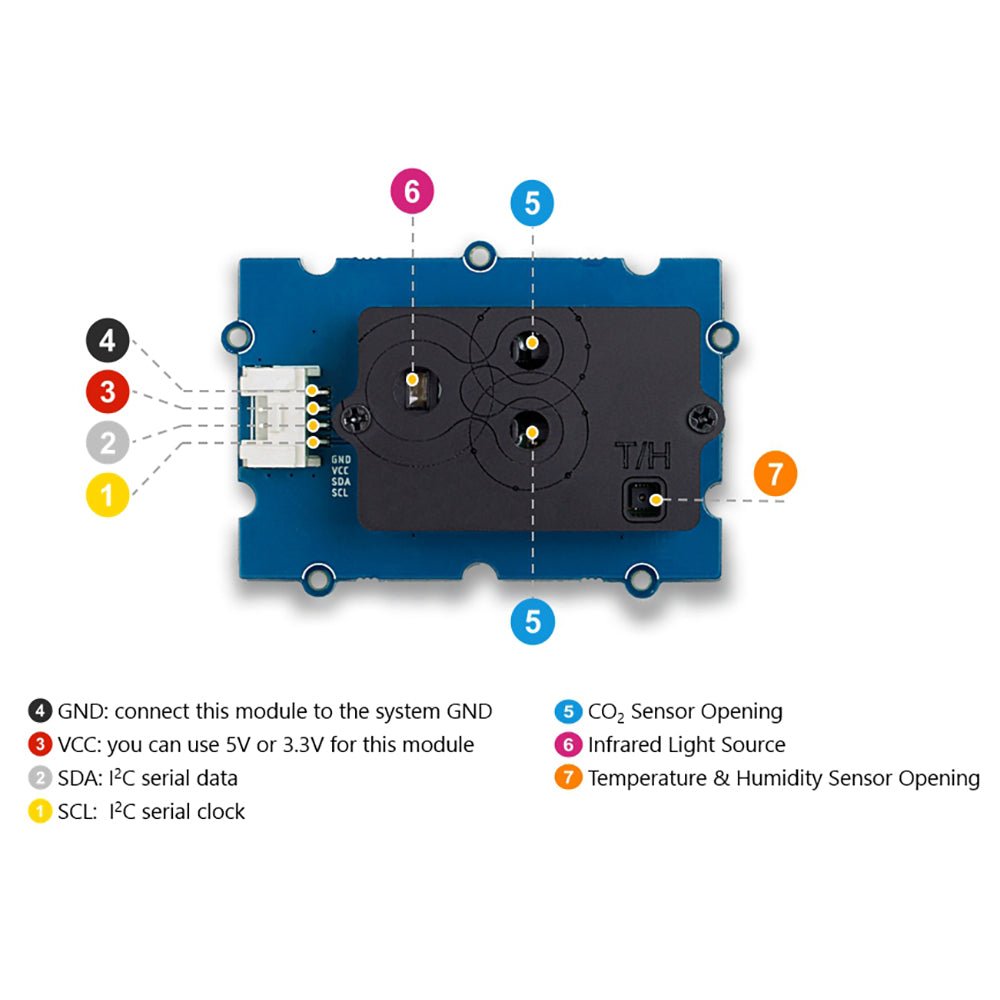 6

5

4

3

2

1

GND
VCC
SDA
SCL

T/H

7

5

4 GND: connect this module to the system GND
3 VCC: you can use 5V or 3.3V for this module
2 SDA: $I^2C$ serial data
1 SCL: $I^2C$ serial clock

5 $CO_2$ Sensor Opening
6 Infrared Light Source
7 Temperature & Humidity Sensor Opening